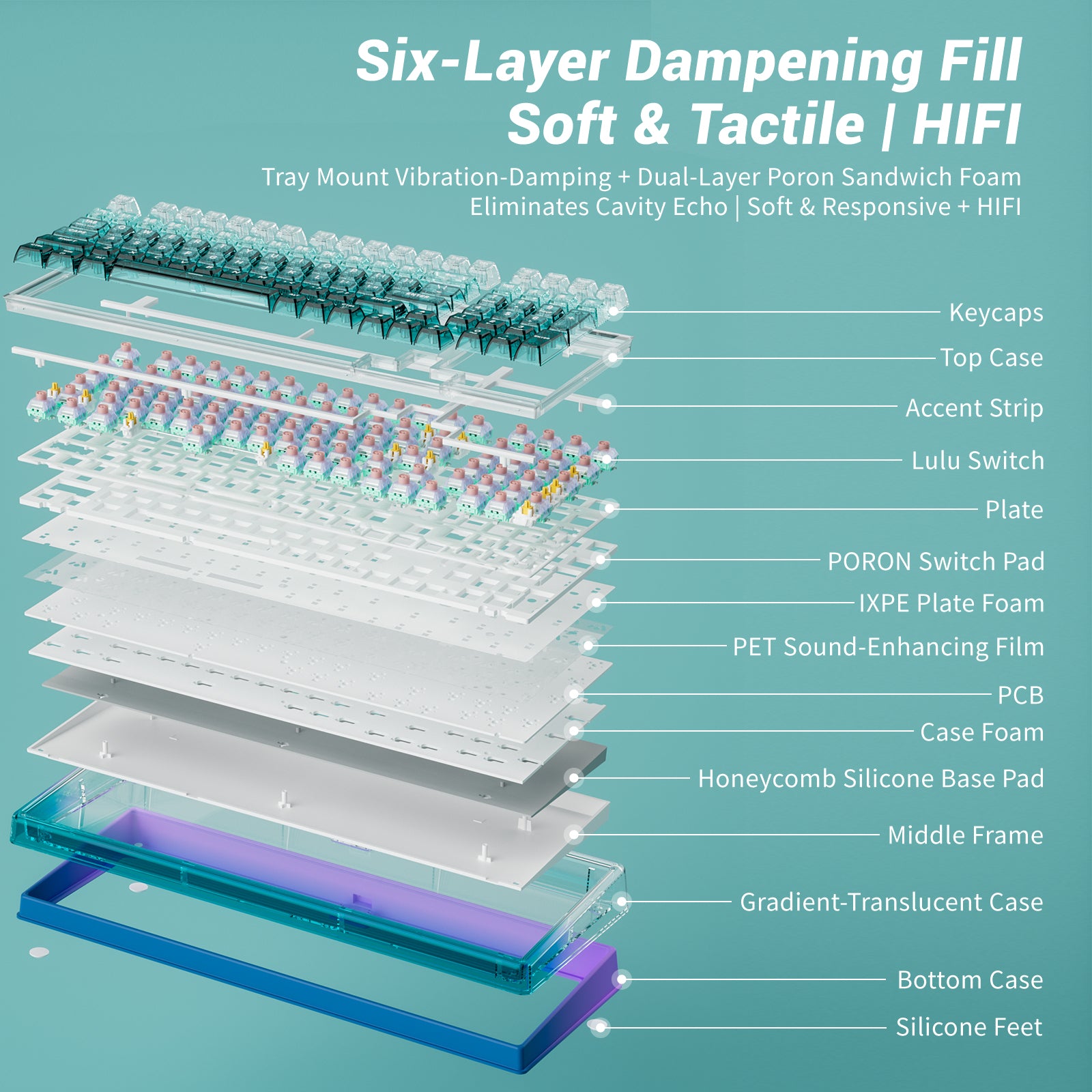 Six-Layer Dampening Fill
Soft & Tactile | HIFI

Tray Mount Vibration-Damping + Dual-Layer Poron Sandwich Foam
Eliminates Cavity Echo | Soft & Responsive + HIFI

Keycaps

Top Case

Accent Strip

Lulu Switch

Plate

PORON Switch Pad

IXPE Plate Foam

PET Sound-Enhancing Film

PCB

Case Foam

Honeycomb Silicone Base Pad

Middle Frame

Gradient-Translucent Case

Bottom Case

Silicone Feet